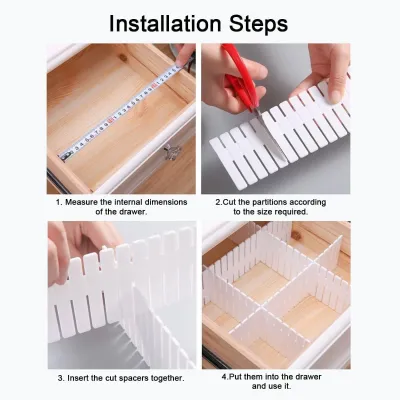 Installation Steps

1. Measure the internal dimensions of the drawer.

2.Cut the partitions according to the size required.

3. Insert the cut spacers together.

4.Put them into the drawer and use it.